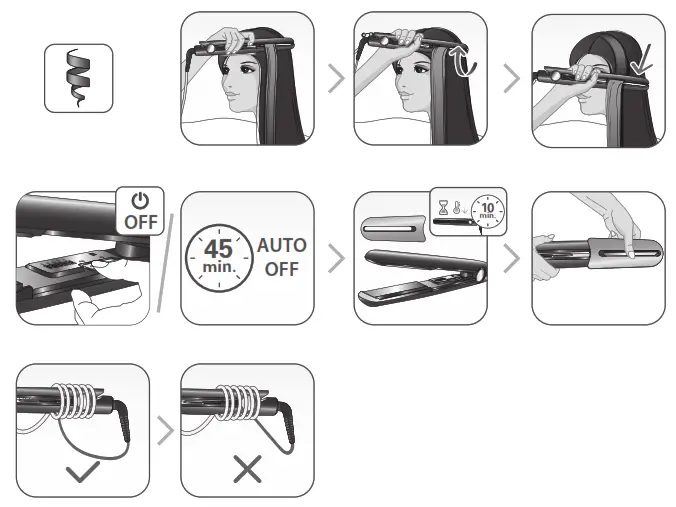 OFF

45 min.

AUTO OFF

10 min.