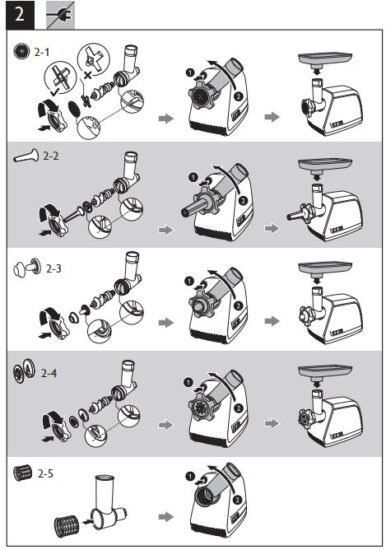 2

2-1

1

2

2-2

1

2

2-3

1

2

2-4

1

2

2-5

1

2