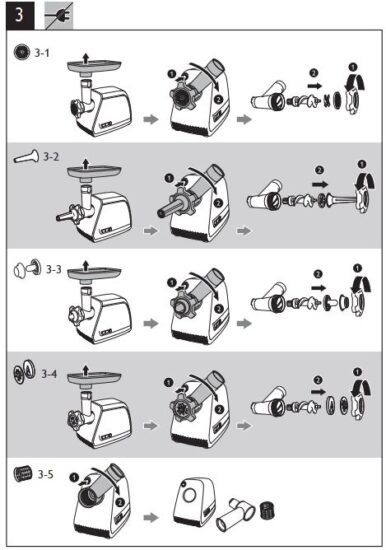 3

3-1

1 2 2 1

3-2

1 2 2 1

3-3

1 2 2 1

3-4

1 2 2 1

3-5

1 2