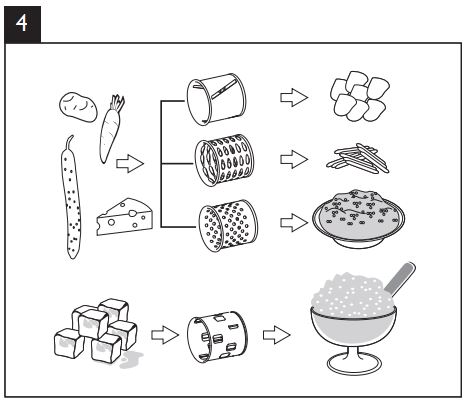 4