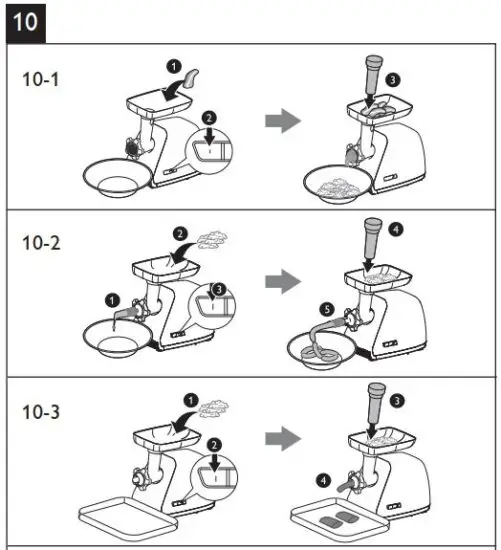 10

10-1

1
2
3

10-2

2
1
3
4
5

10-3

1
2
3
4