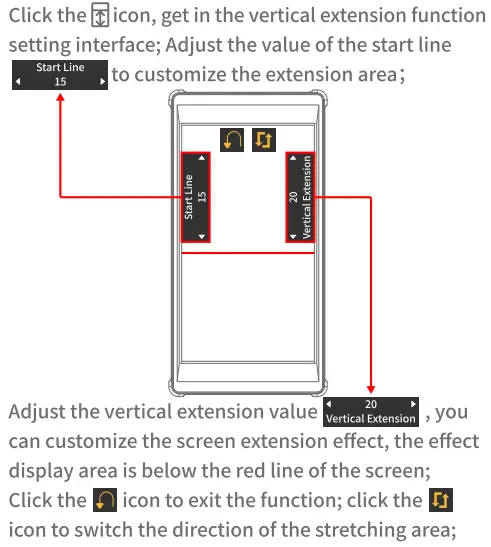 Click the icon, get in the vertical extension function setting interface; Adjust the value of the start line Start Line 15 to customize the extension area;

Start Line 15

20 Vertical Extension

Adjust the vertical extension value 20 Vertical Extension , you can customize the screen extension effect, the effect display area is below the red line of the screen; Click the icon to exit the function; click the icon to switch the direction of the stretching area;