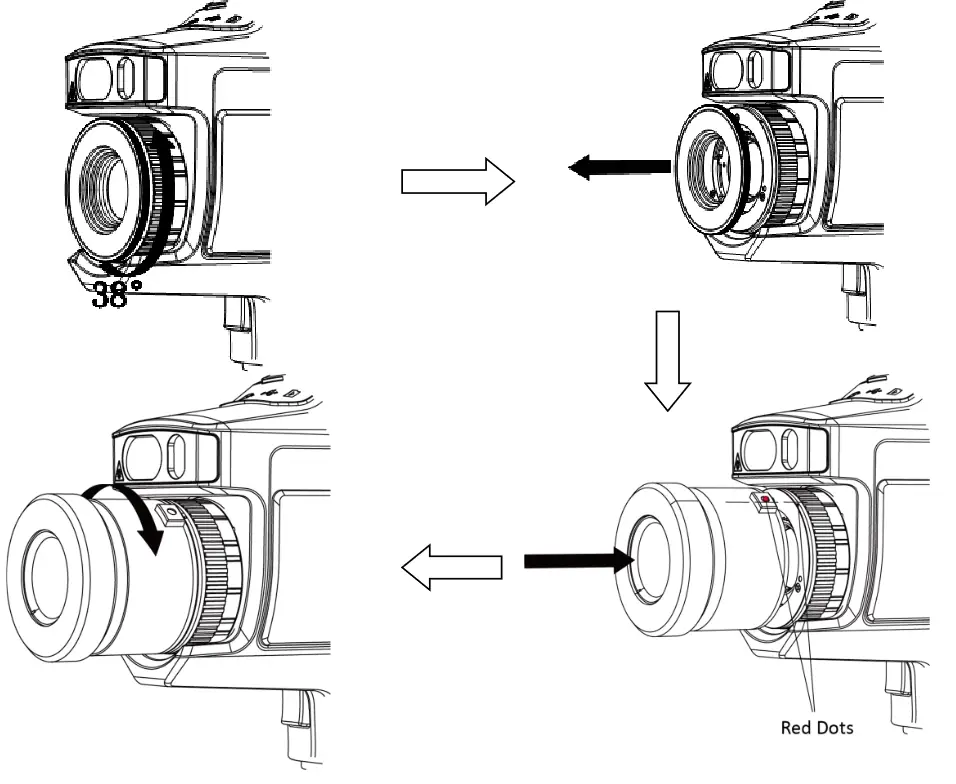 38°

Red Dots