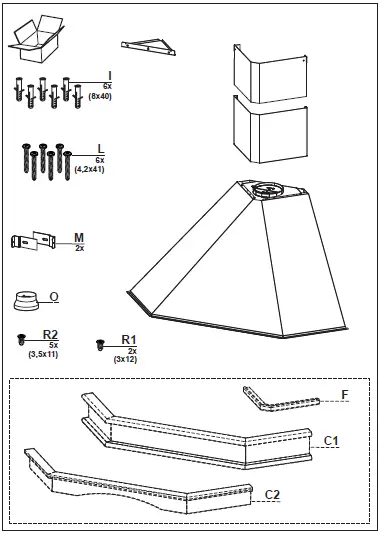 I
6x
(8x40)

L
6x
(4,2x41)

M
2x

O

R2
5x
(3,5x11)

R1
2x
(3x12)

F

C1

C2