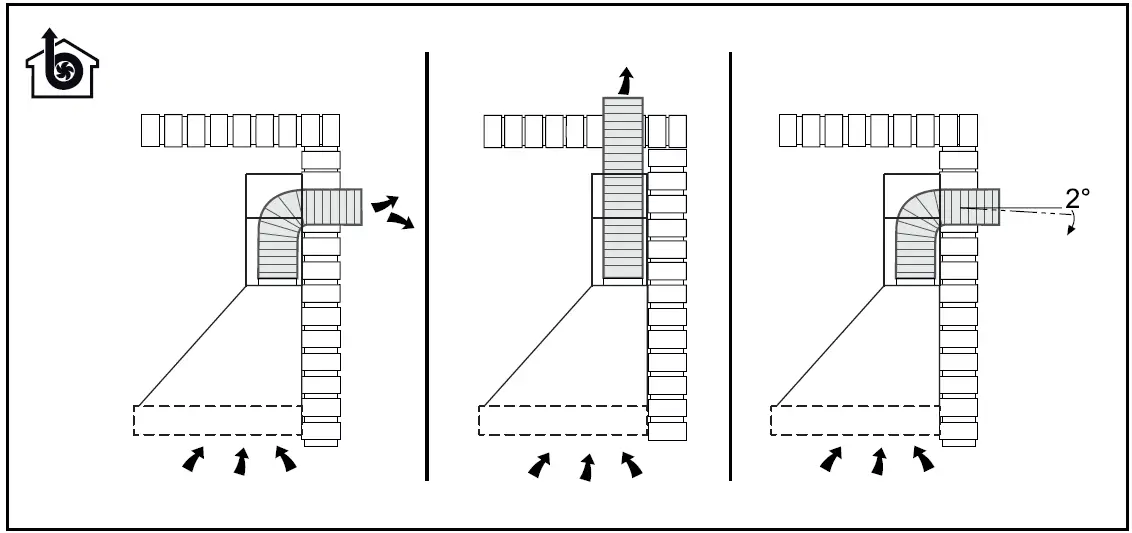 2°