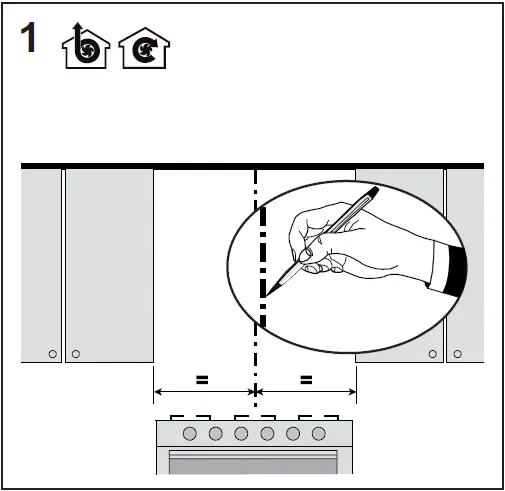 1

=

=