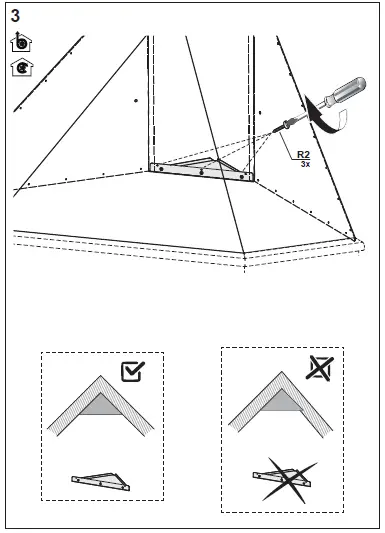 3

R2
3x