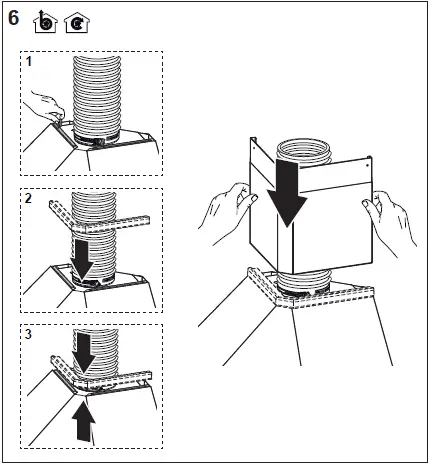 6

1

2

3