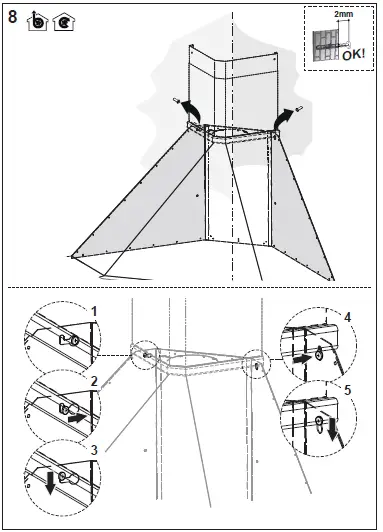 8

2mm

OK!

1

2

3

4

5