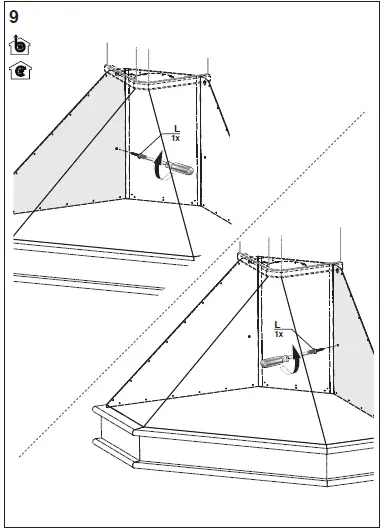 9

L
1x

L
1x