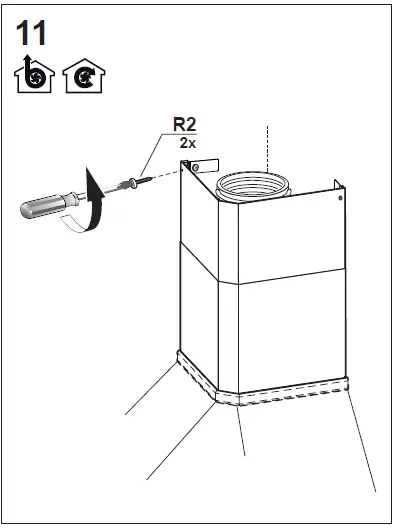 11

R2
2x