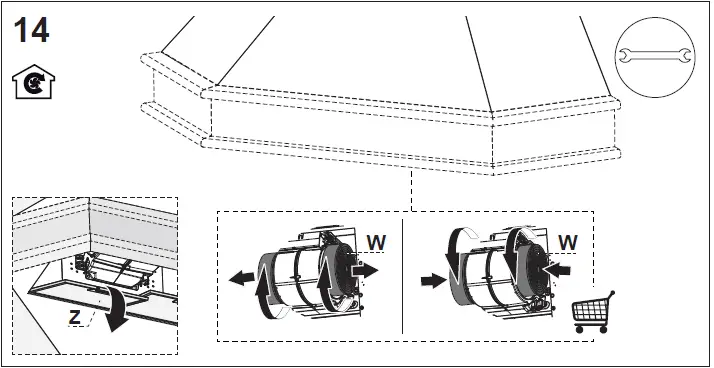 14

Z

W

W