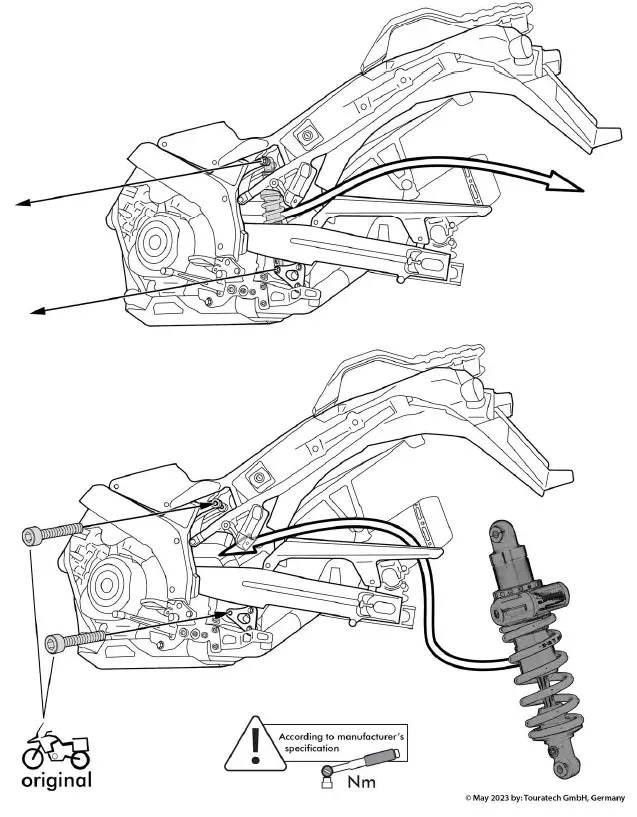 original

According to manufacturer's specification

Nm

© May 2023 by: Touratech GmbH, Germany