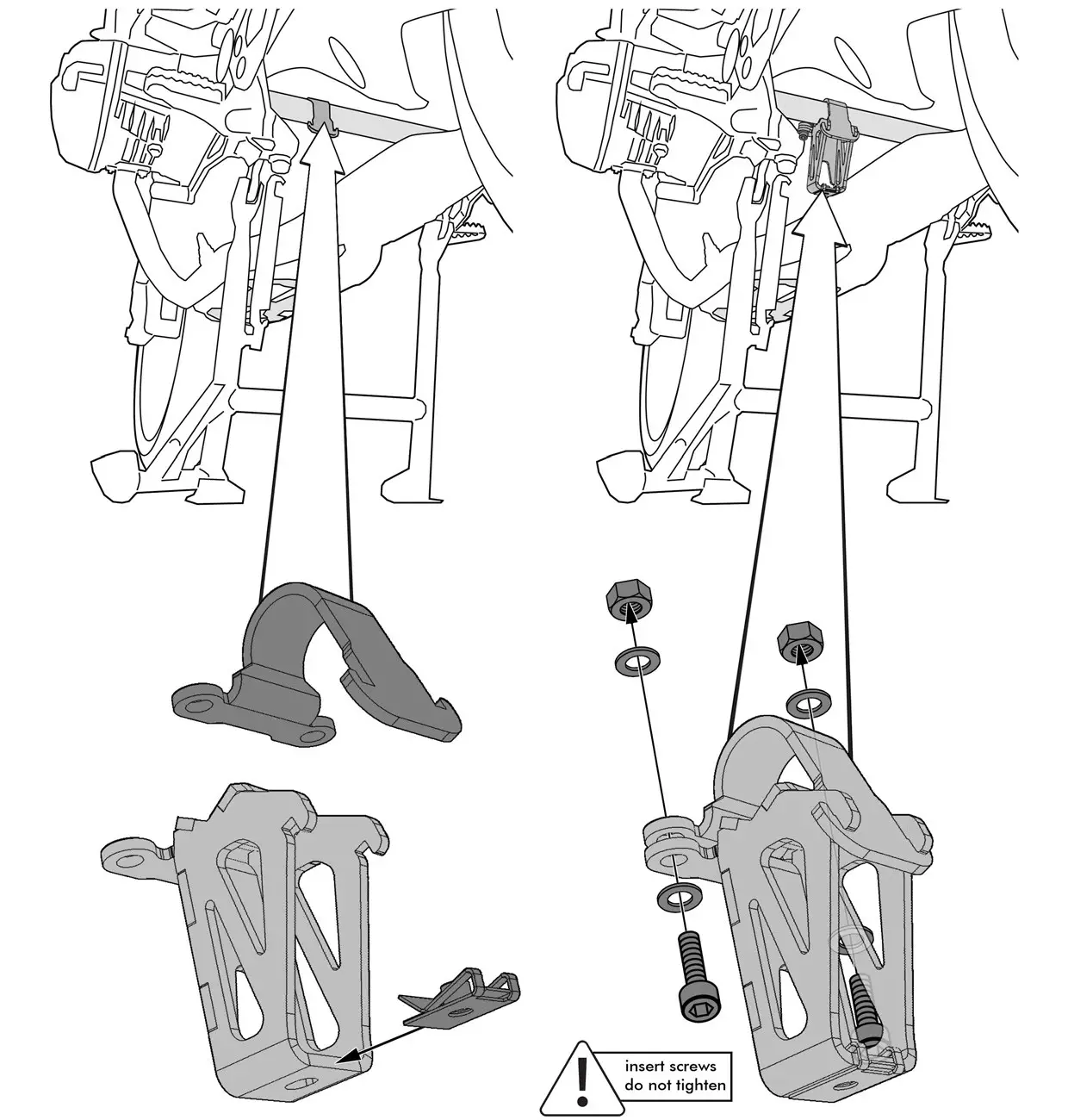 !
insert screws
do not tighten