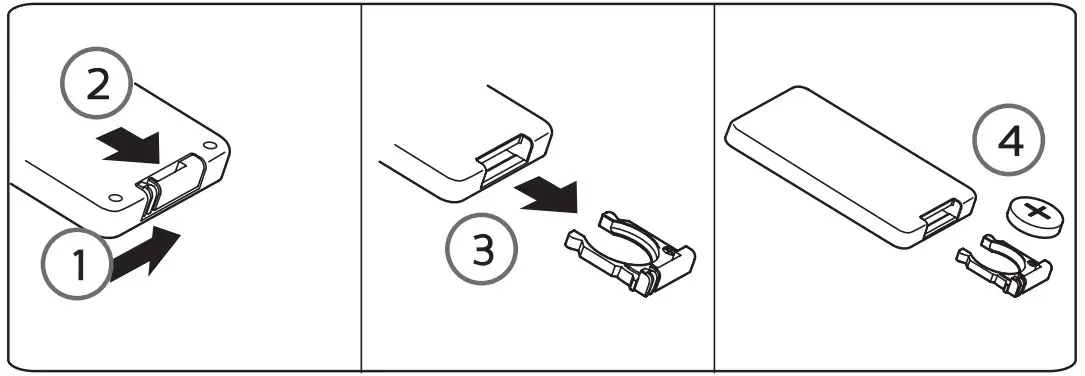 2
1
3
4
+