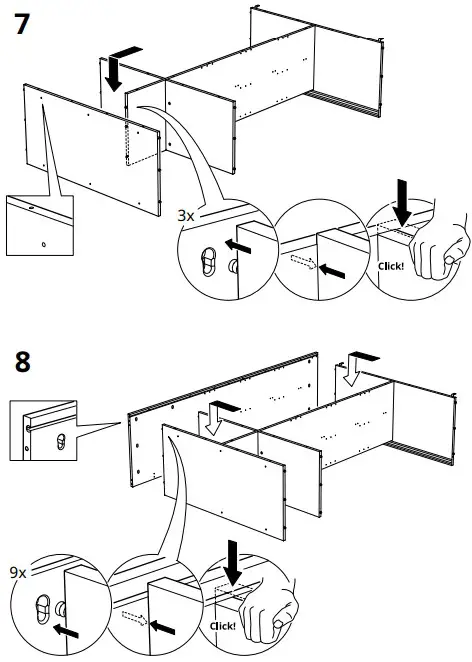 7

3x

Click!

8

9x

Click!