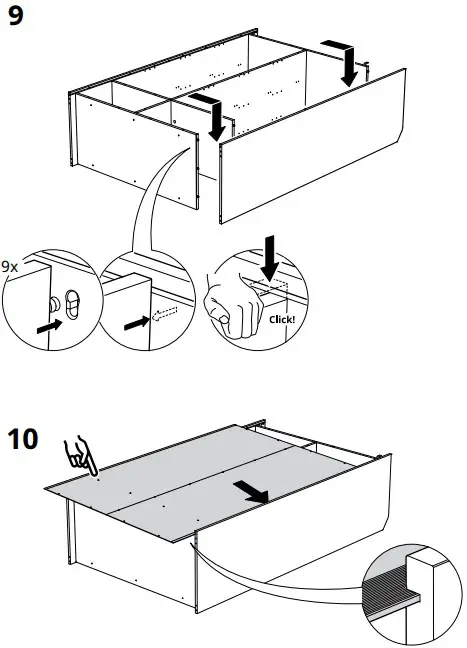 9

9x

Click!

10