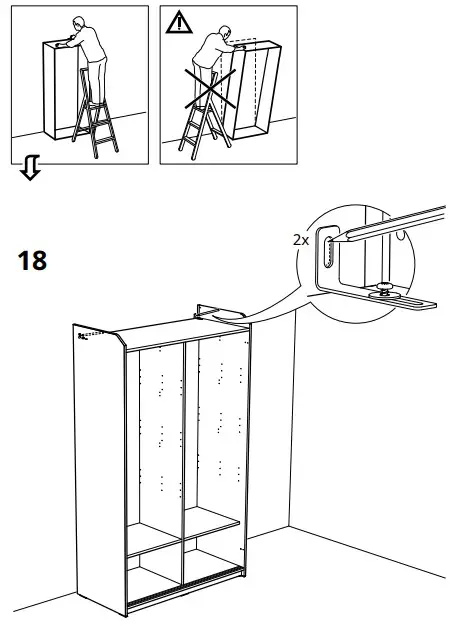 18

2x