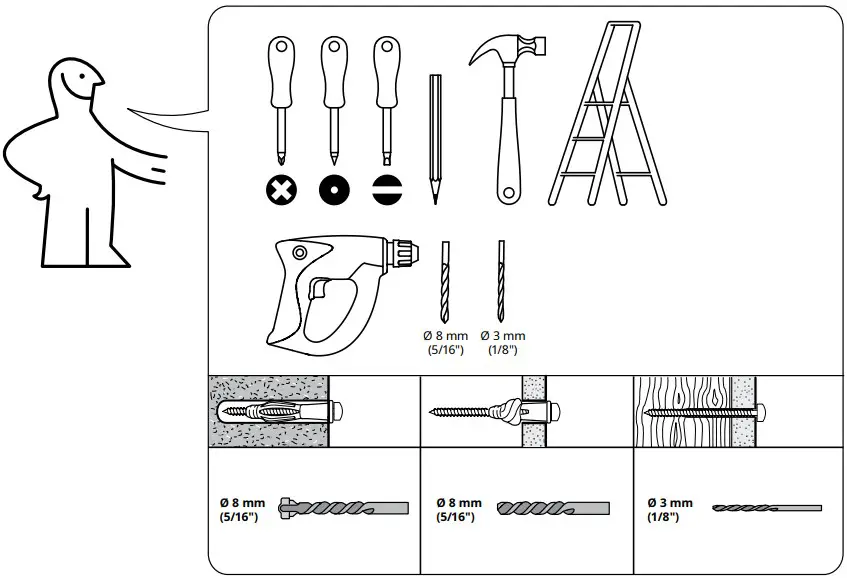 Ø 8 mm (5/16")

Ø 3 mm (1/8")

Ø 8 mm (5/16")

Ø 8 mm (5/16")

Ø 3 mm (1/8")