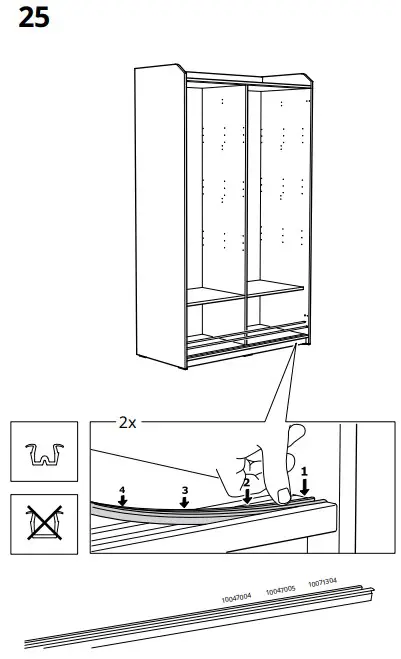 25

2x

4
3
2
1

10047004
10047005
10071304