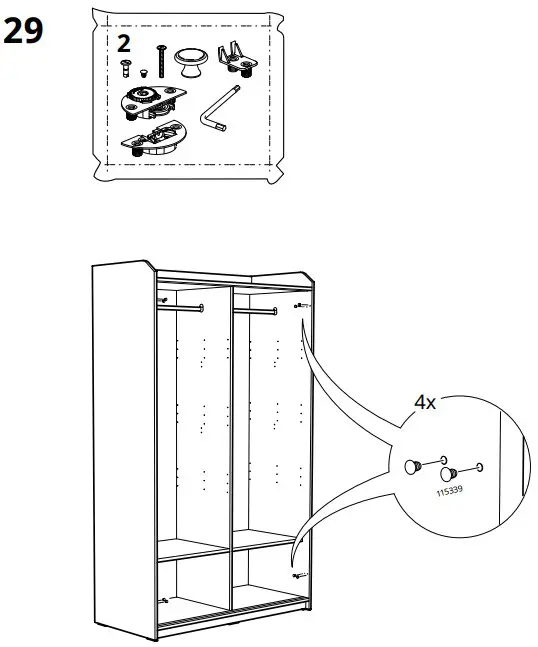 29

2

4x

115339