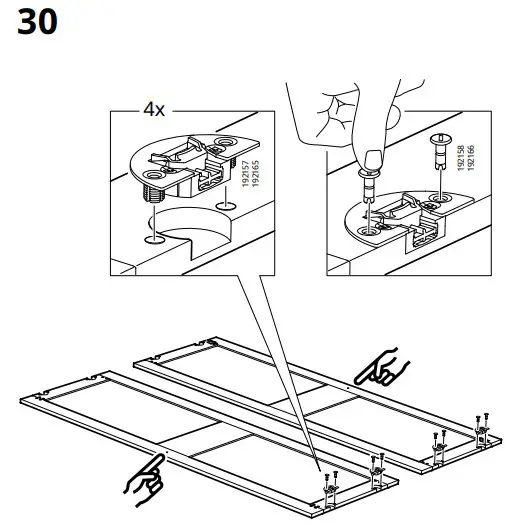 30

4x

192157
192165

192158
192166