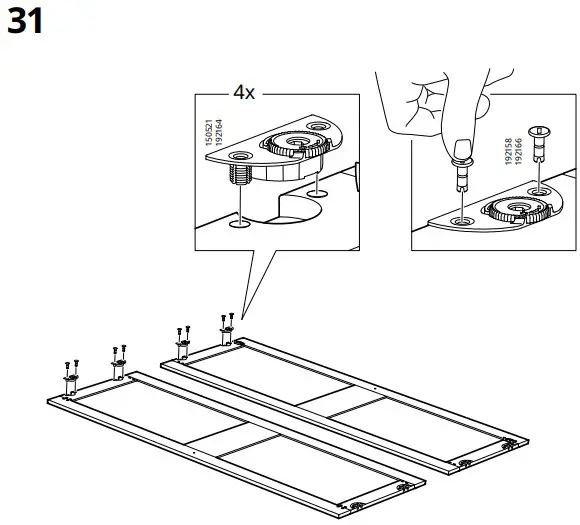 31

4x

150521
192164

192158
192166