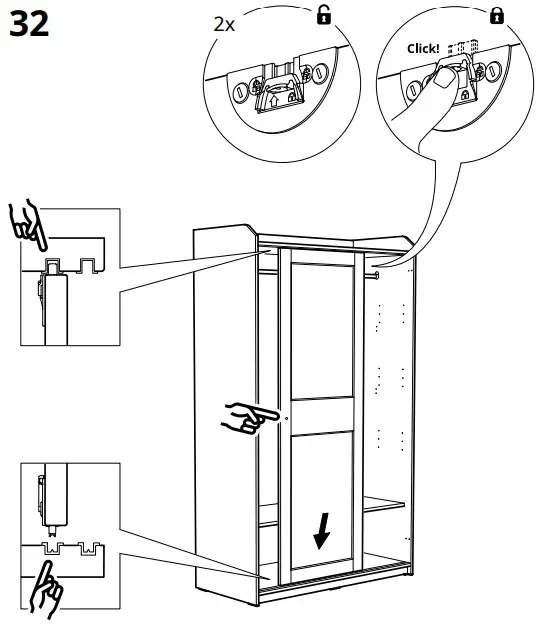 32

2x

Click!