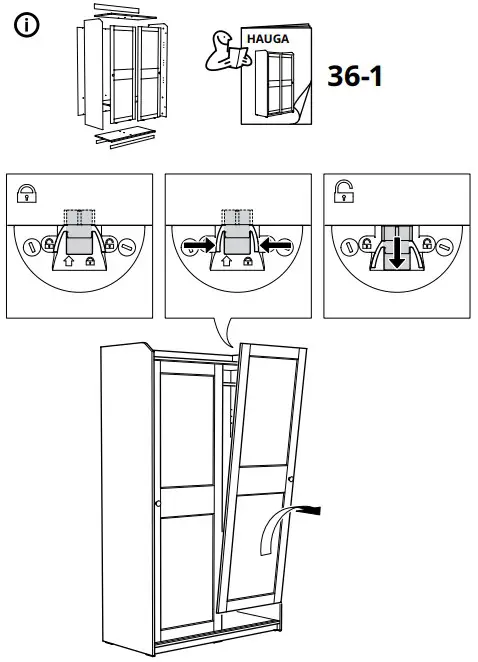 HAUGA

36-1