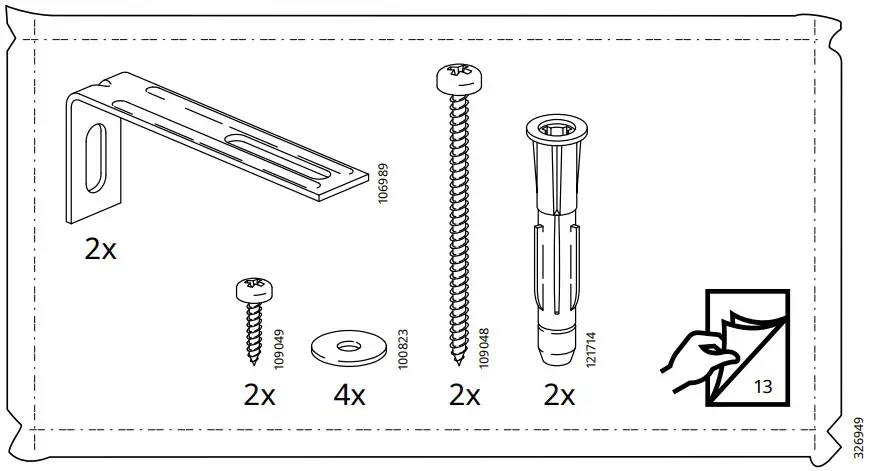 106989

2x

109049

2x

100823

4x

109048

2x

121714

2x

13

326949