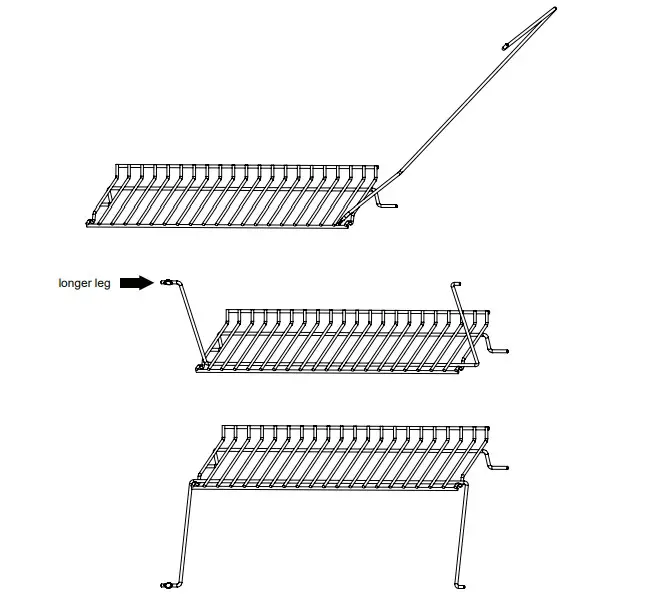 longer leg