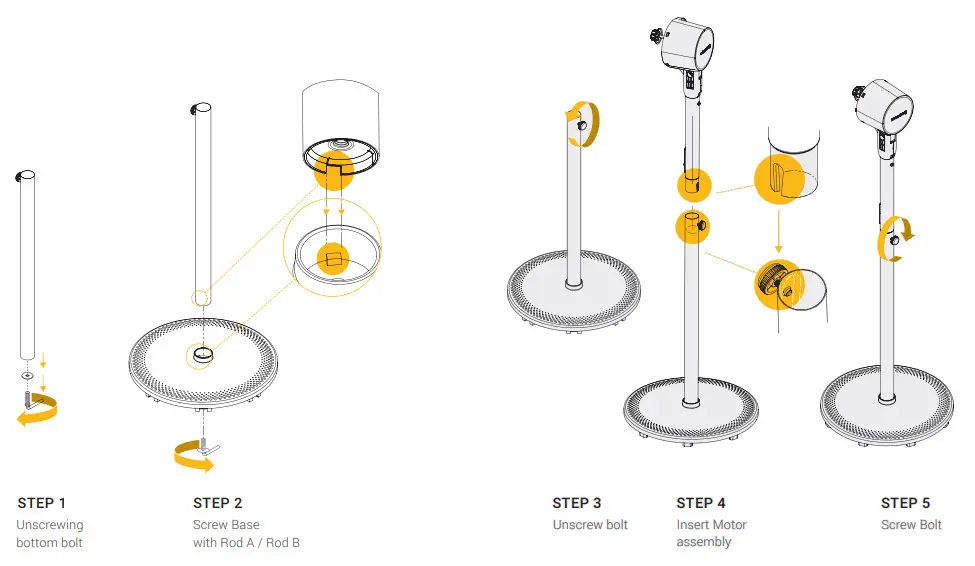 STEP 1
Unscrewing bottom bolt

STEP 2
Screw Base with Rod A / Rod B

STEP 3
Unscrew bolt

STEP 4
Insert Motor assembly

STEP 5
Screw Bolt