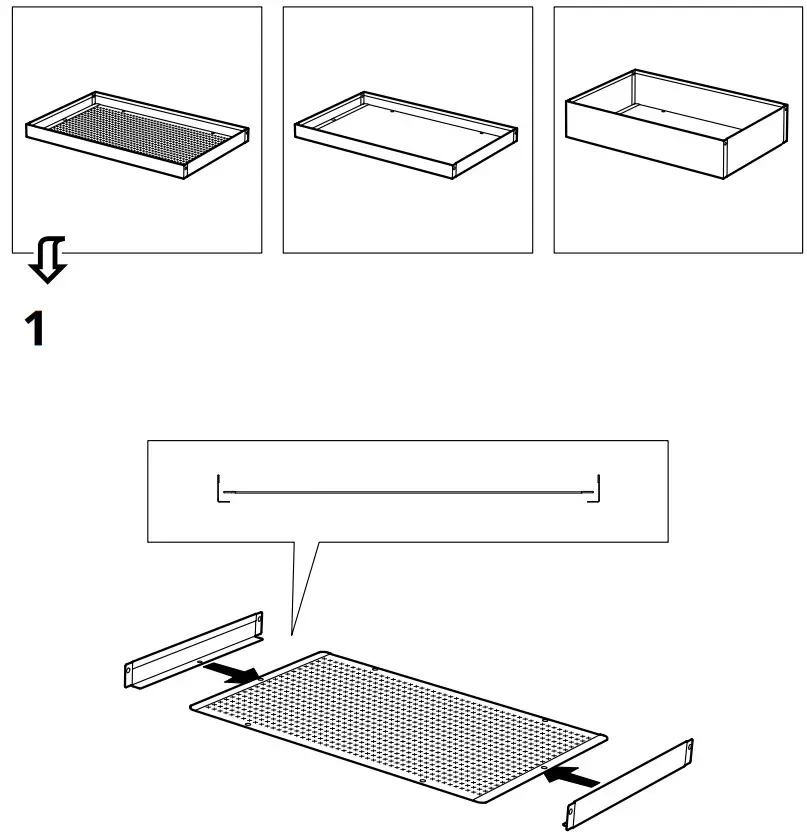 1