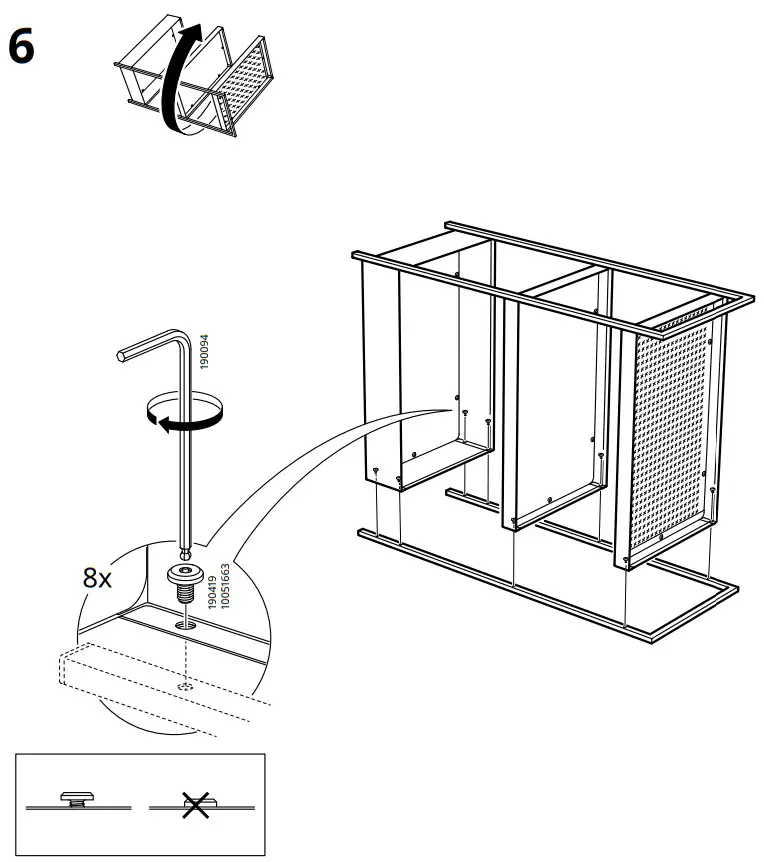 6

190094

8x

190419
10051663