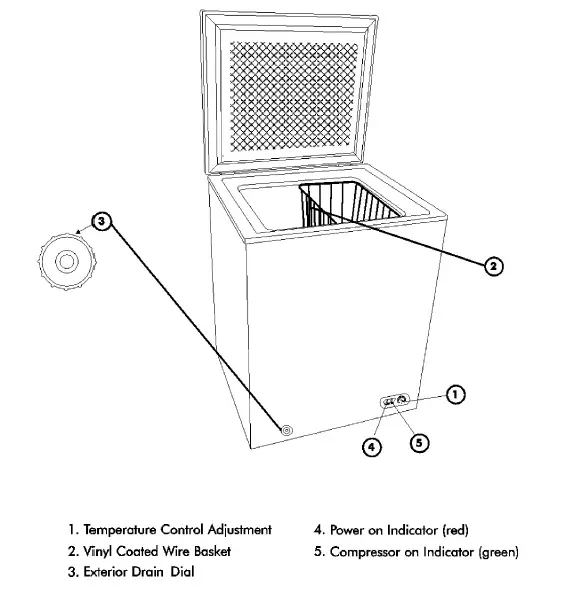 3

2

1

4

5

1. Temperature Control Adjustment
2. Vinyl Coated Wire Basket
3. Exterior Drain Dial

4. Power on Indicator (red)
5. Compressor on Indicator (green)