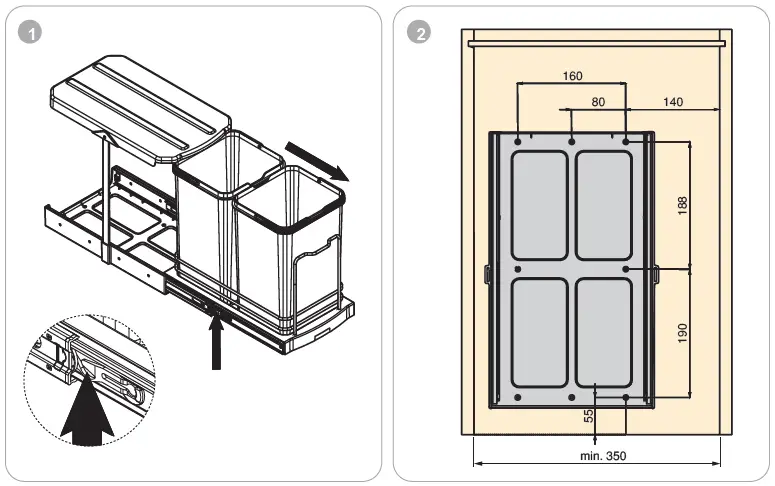 1

2

160

80

140

188

190

55

min. 350