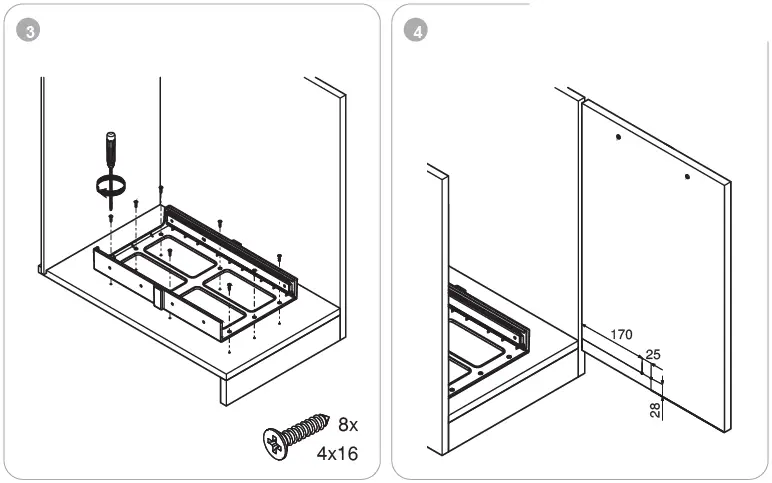 3

8x
4x16

4

170
25
28