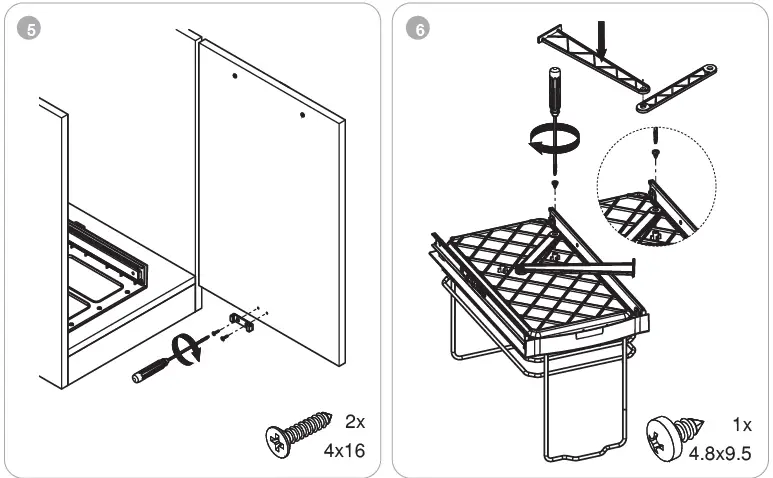 5

2x
4x16

6

1x
4.8x9.5