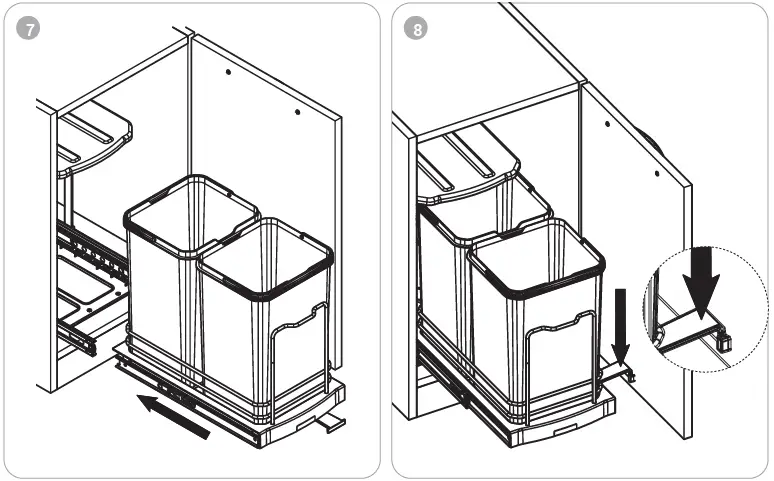 7

8