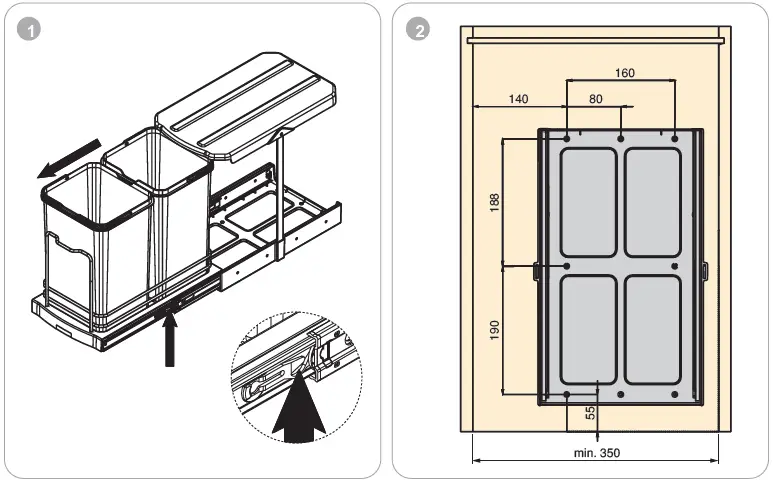 1

2

160

140

80

188

190

55

min. 350