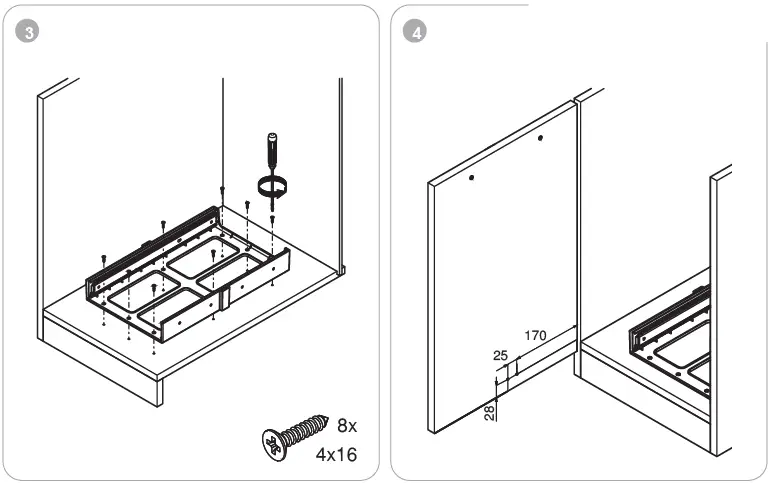 3

8x
4x16

4

170
25
28