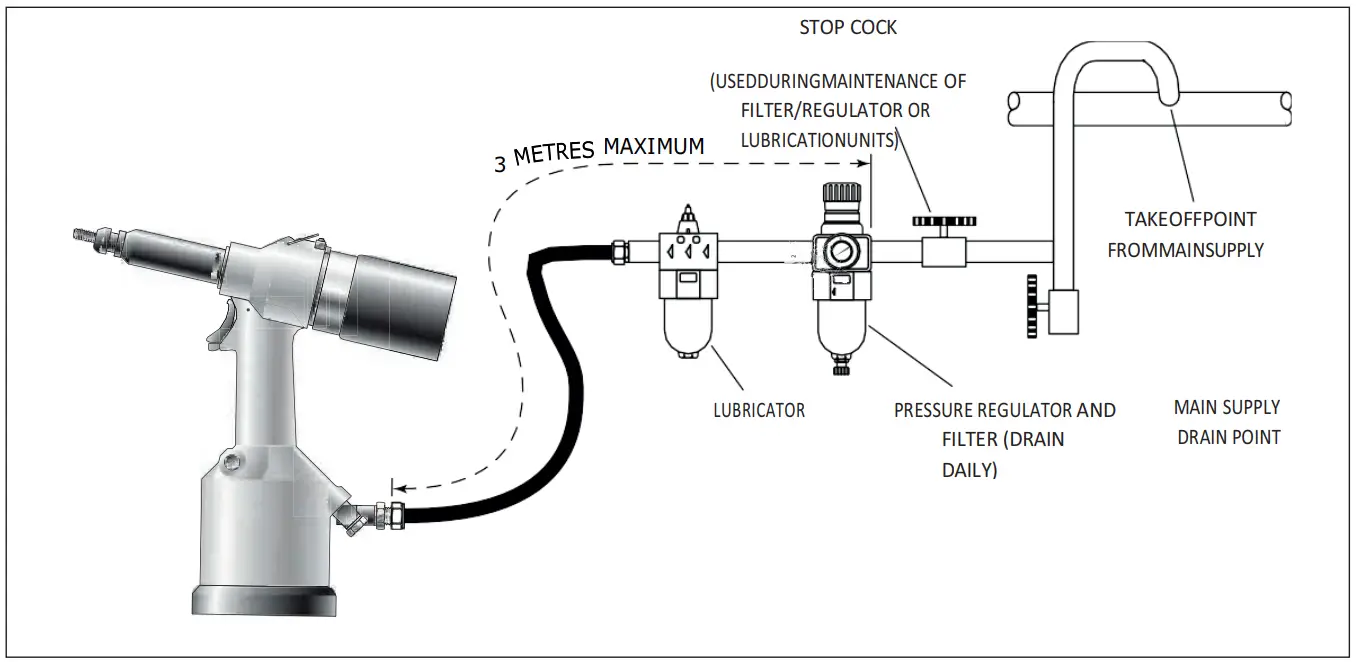 STOP COCK

(USEDDURINGMAINTENANCE OF FILTER/REGULATOR OR LUBRICATIONUNITS)

3 METRES MAXIMUM

TAKEOFFPOINT FROMMAINSUPPLY

LUBRICATOR

PRESSURE REGULATOR AND FILTER (DRAIN DAILY)

MAIN SUPPLY DRAIN POINT