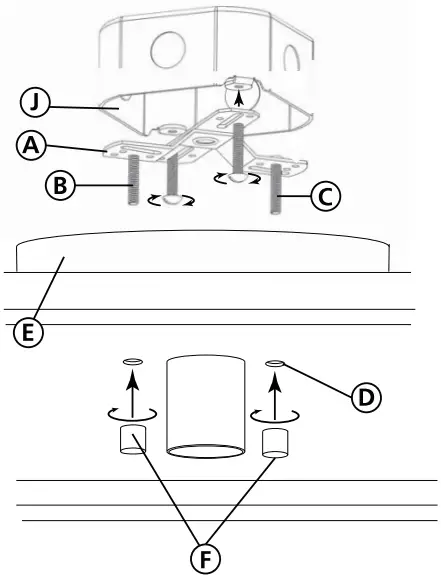 J
A
B
C
E
D
F