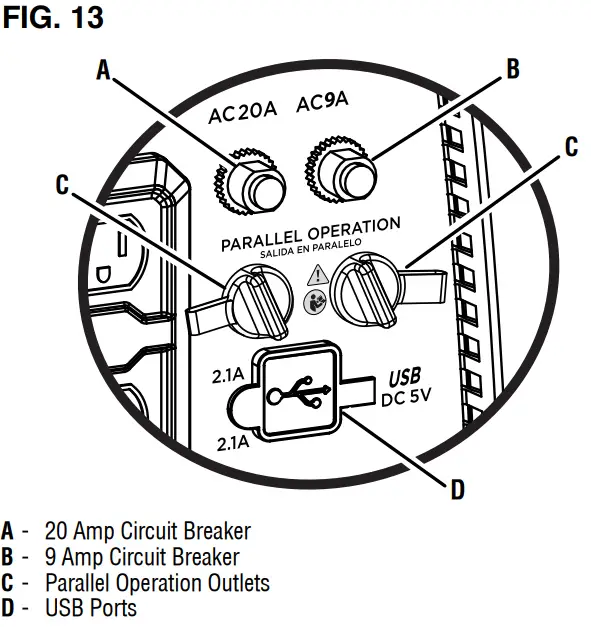 FIG. 13

A

B

AC20A AC9A

C

C

PARALLEL OPERATION
SALIDA EN PARALELO

2.1A

USB
DC 5V

2.1A

D

A - 20 Amp Circuit Breaker
B - 9 Amp Circuit Breaker
C - Parallel Operation Outlets
D - USB Ports