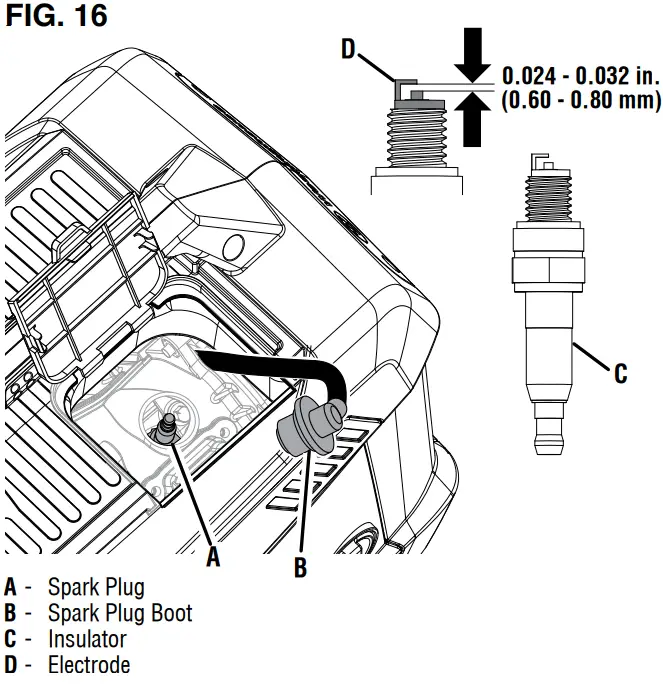 FIG. 16

D

0.024 - 0.032 in.
(0.60 - 0.80 mm)

C

A

B

A - Spark Plug
B - Spark Plug Boot
C - Insulator
D - Electrode