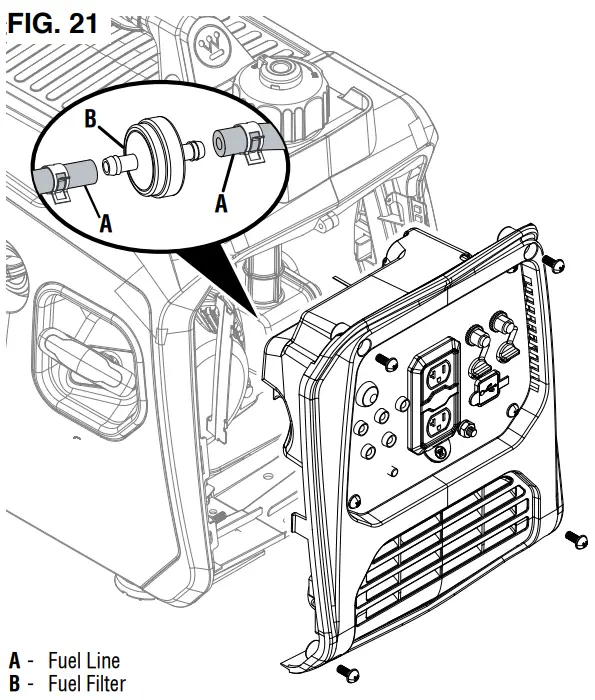 FIG. 21

B

A

A

A - Fuel Line
B - Fuel Filter