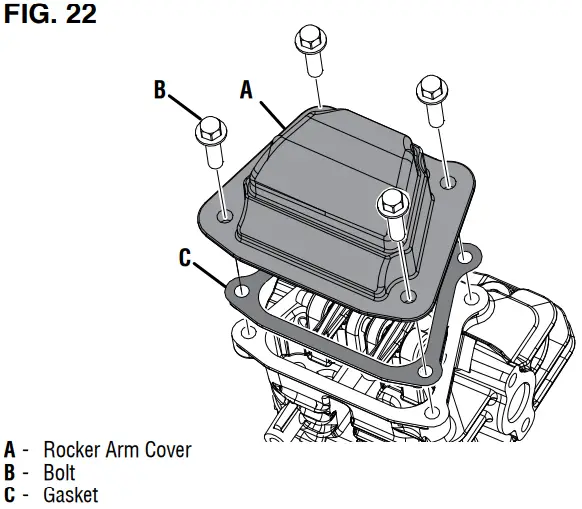 FIG. 22

B

A

C

A - Rocker Arm Cover
B - Bolt
C - Gasket