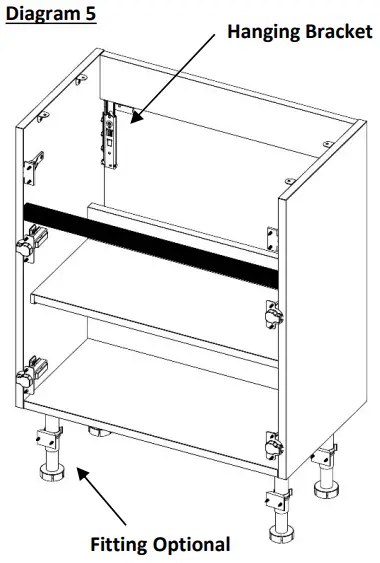 Diagram 5

Hanging Bracket

Fitting Optional