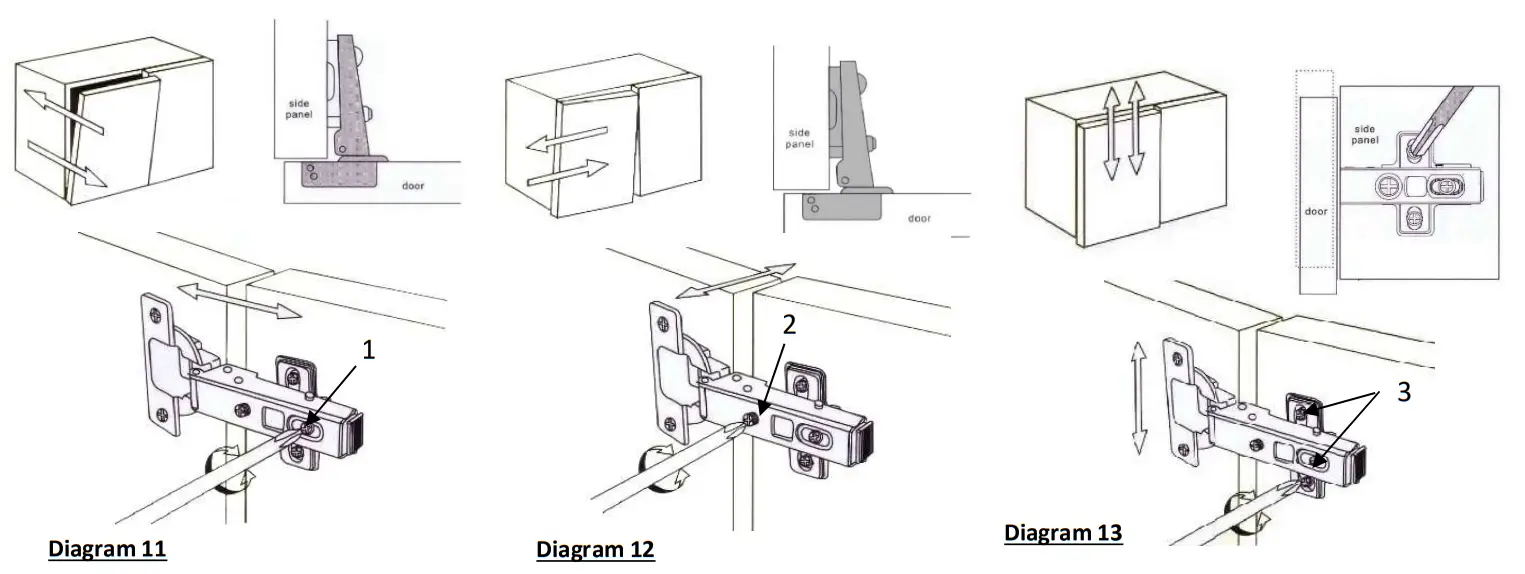 side panel

door

1

Diagram 11

side panel

door

2

Diagram 12

side panel

door

3

Diagram 13