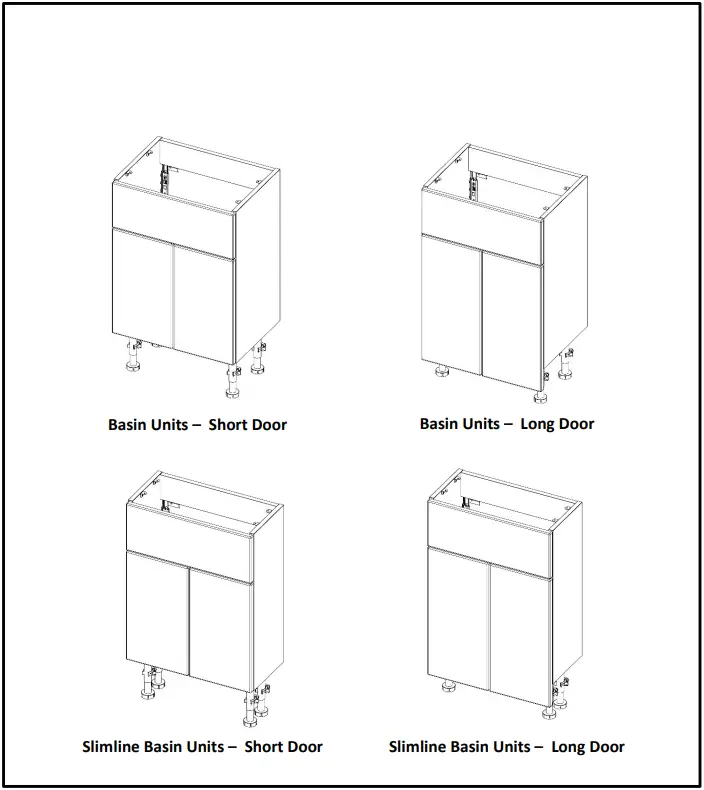 Basin Units – Short Door

Basin Units – Long Door

Slimline Basin Units – Short Door

Slimline Basin Units – Long Door